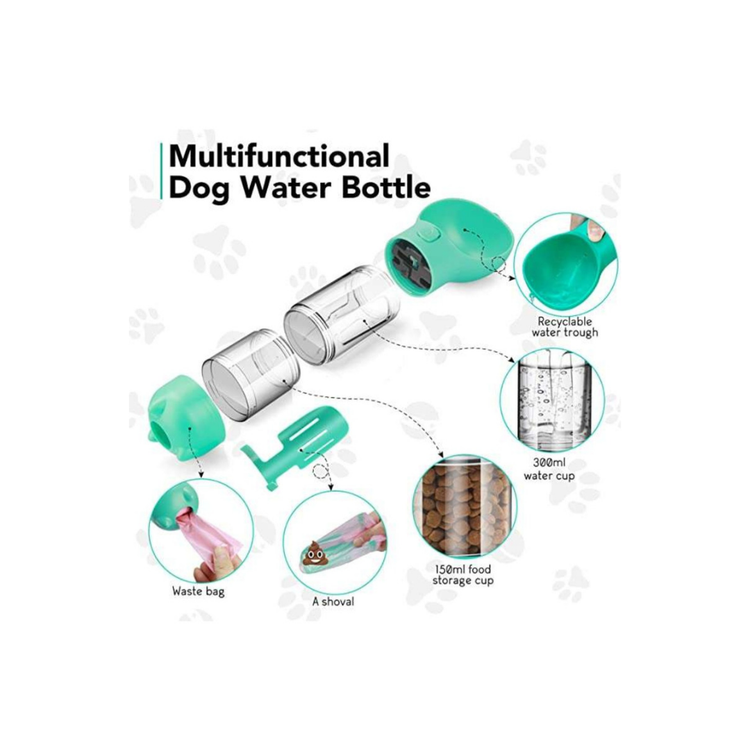 Multifunctional Dog Water Bottle

Recyclable water trough

300ml water cup

150ml food storage cup

Waste bag

A shoval